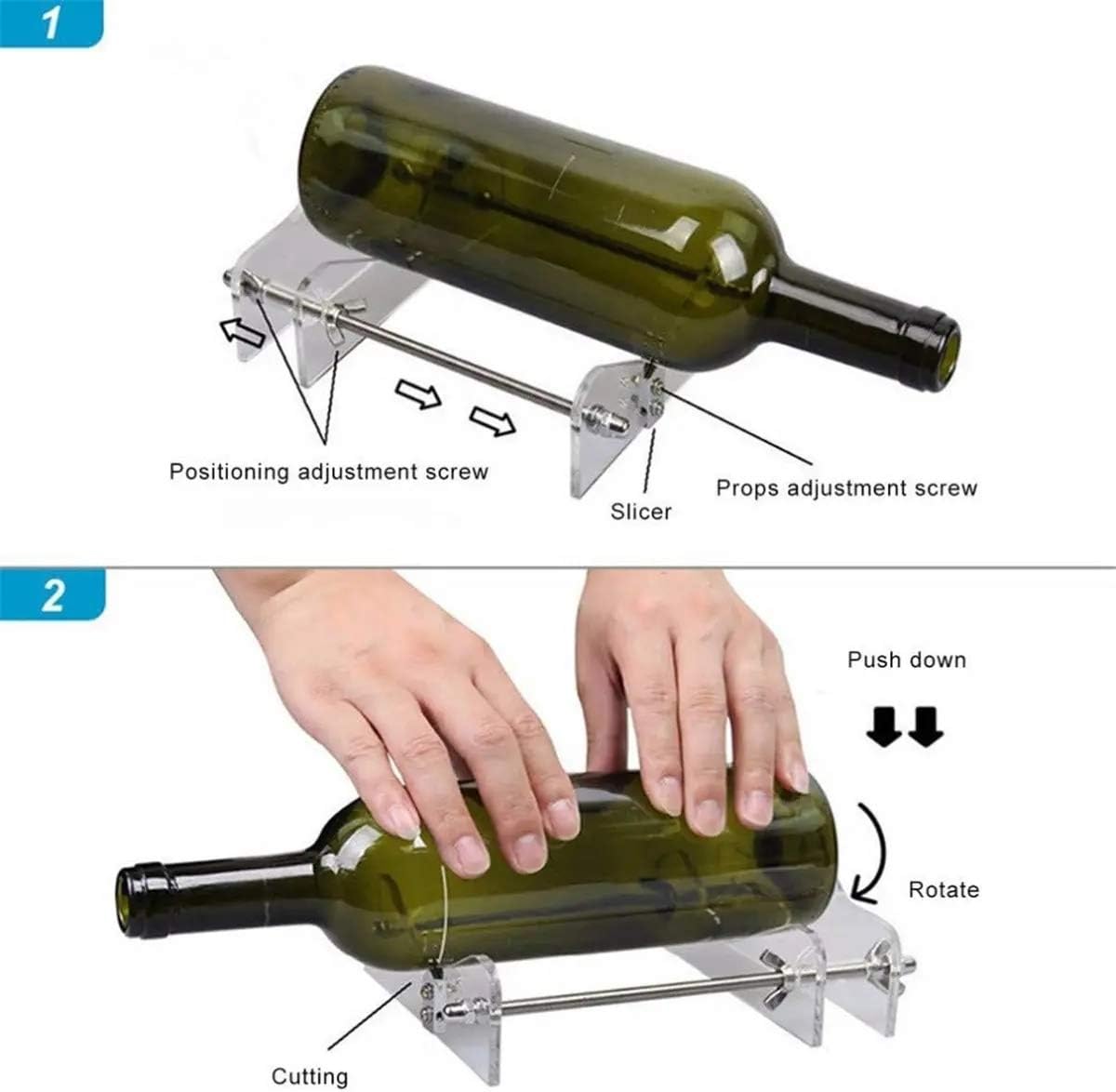 1

Positioning adjustment screw

Slicer

Props adjustment screw

2

Push down

Rotate

Cutting