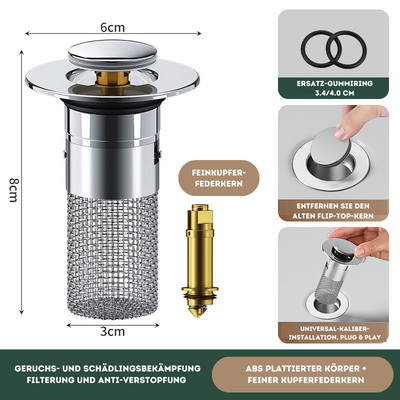 6cm

8cm

3cm

FEINKUPFER-FEDERKERN

ERSATZ-GUMMIRING
3.4/4.0 CM

ENTFERNEN SIE DEN ALTEN FLIP-TOP-KERN

UNIVERSAL-KALIBER-INSTALLATION, PLUG & PLAY

GERUCHS- UND SCHÄDLINGSBEKÄMPFUNG
FILTERUNG UND ANTI-VERSTOPFUNG

ABS PLATTIERTER KÖRPER +
FEINER KUPFERFEDERKERN